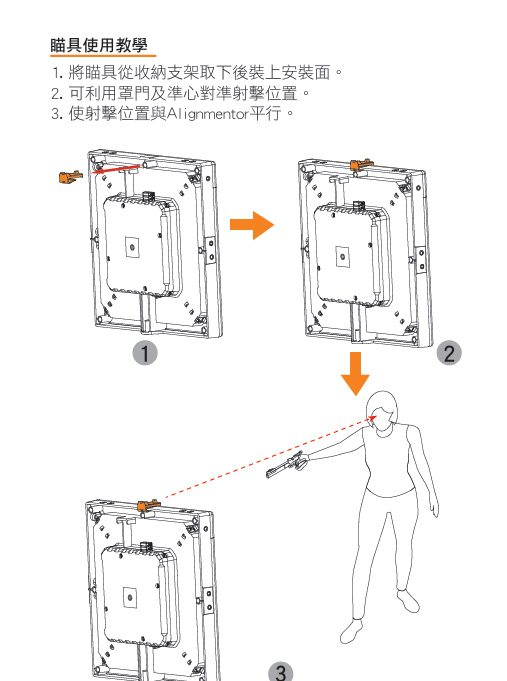 瞄具使用教學

1. 將瞄具從收納支架取下後裝上安裝面。
2. 可利用罩門及準心對準射擊位置。
3. 使射擊位置與Alignmentor平行。

1

2

3