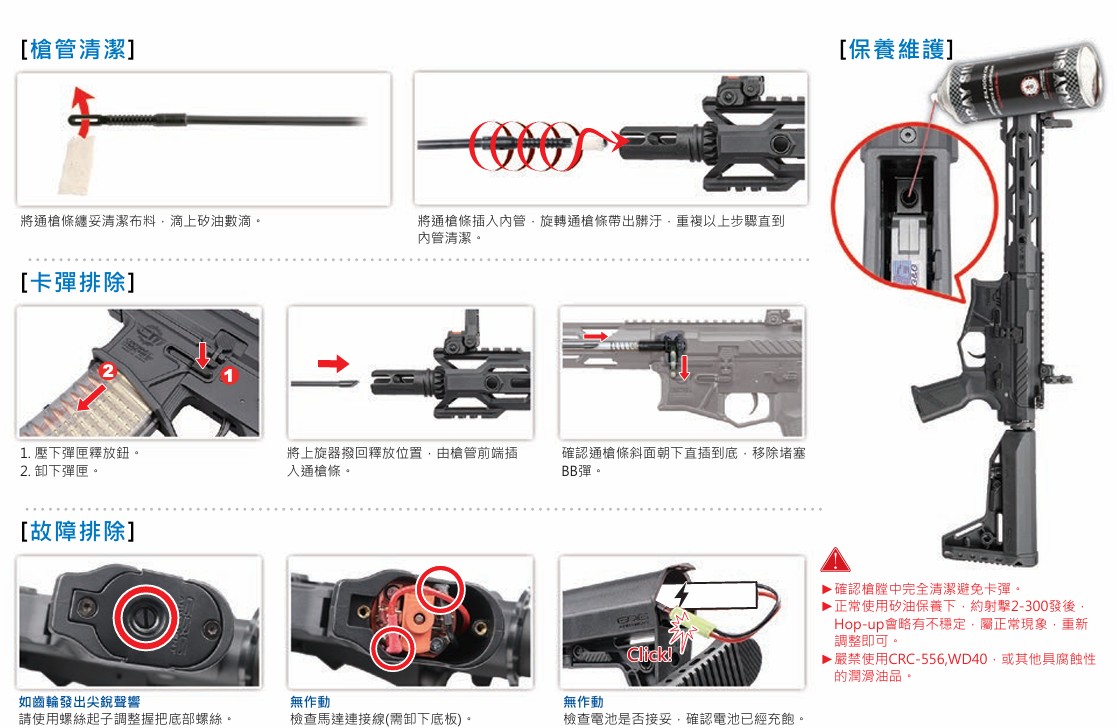 [槍管清潔]

將通槍條纏妥清潔布料，滴上矽油數滴。

將通槍條插入內管，旋轉通槍條帶出髒汙，重複以上步驟直到內管清潔。

[卡彈排除]

2
1

1. 壓下彈匣釋放鈕。
2. 卸下彈匣。

將上旋器撥回釋放位置，由槍管前端插入通槍條。

確認通槍條斜面朝下直插到底，移除堵塞BB彈。

[故障排除]

如齒輪發出尖銳聲響
請使用螺絲起子調整握把底部螺絲。

無作動
檢查馬達連接線(需卸下底板)。

Click!

無作動
檢查電池是否接妥，確認電池已經充飽。

[保養維護]

►確認槍膛中完全清潔避免卡彈。
►正常使用矽油保養下，約射擊2-300發後，Hop-up會略有不穩定，屬正常現象，重新調整即可。
►嚴禁使用CRC-556,WD40，或其他具腐蝕性的潤滑油品。